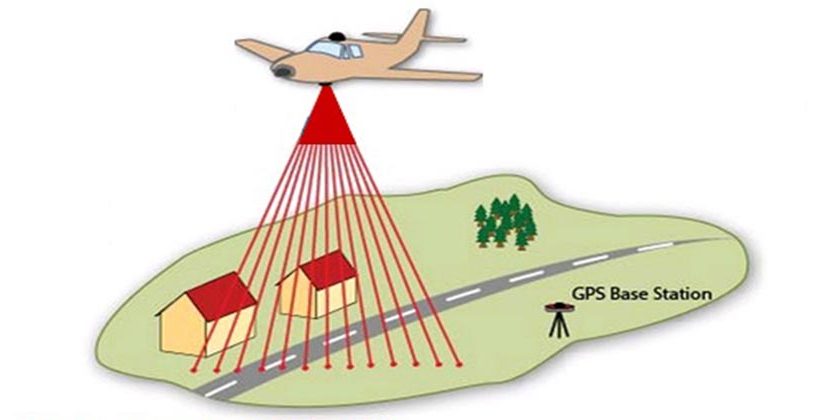 GPS Base Station